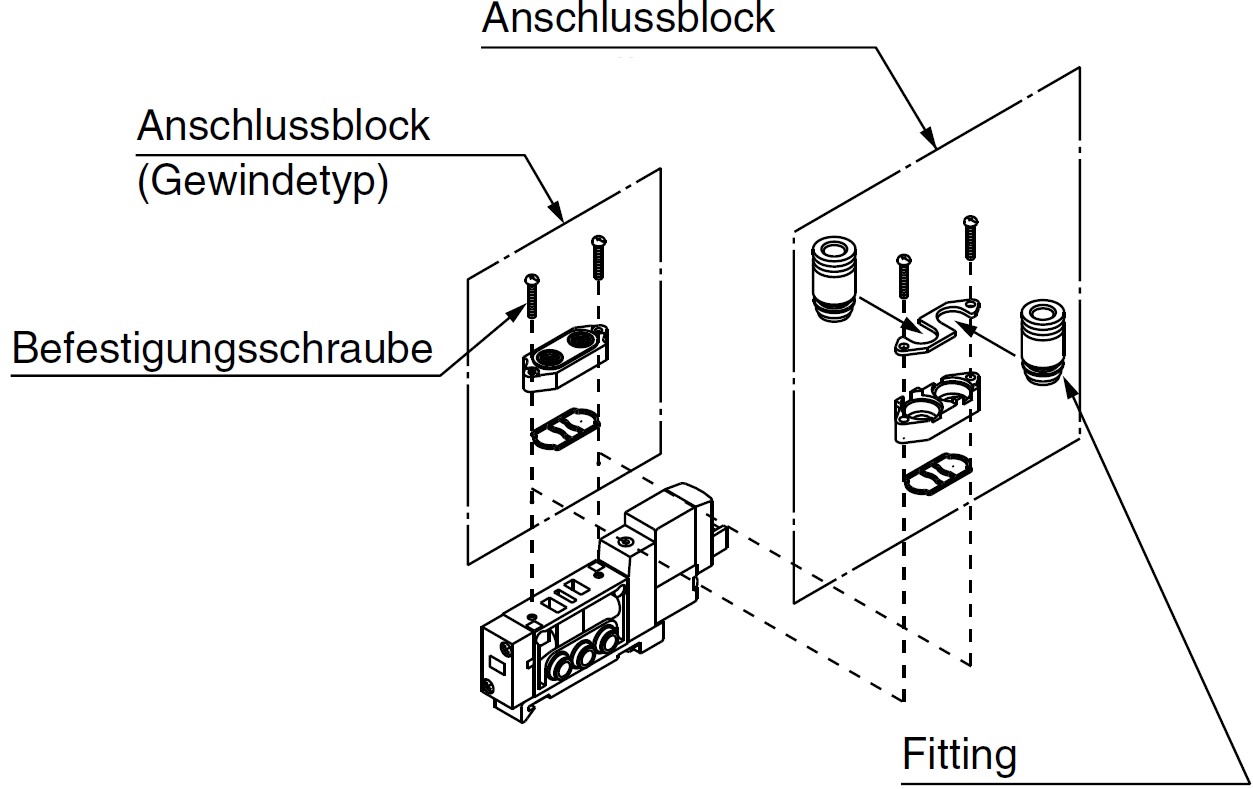 Anschlussblock

Anschlussblock
(Gewindetyp)

Befestigungsschraube

Fitting