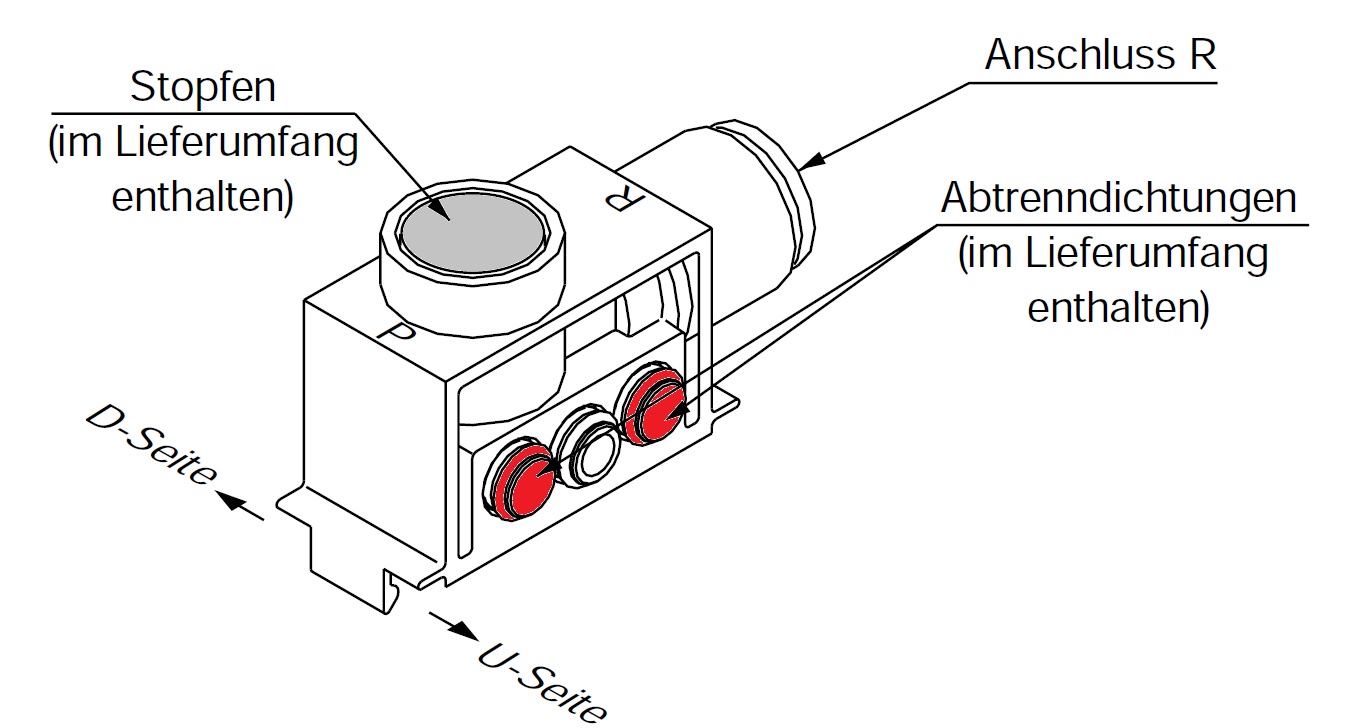 Stopfen
(im Lieferumfang
enthalten)

Anschluss R

Abtrenndichtungen
(im Lieferumfang
enthalten)

R

P

D-Seite

U-Seite